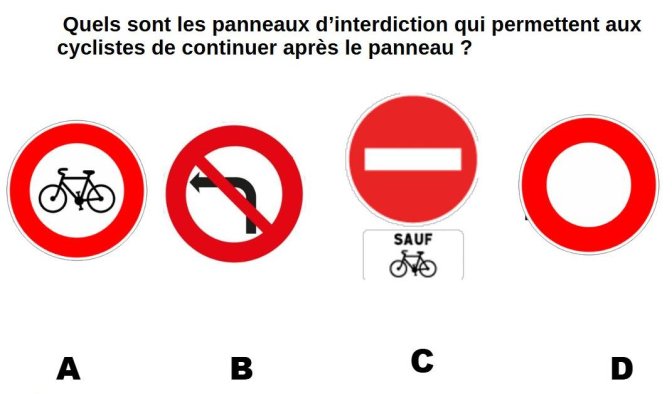 Quels sont les panneaux d’interdiction qui permettent aux cyclistes de continuer après le panneau ?

SAUF

A

B

C

D