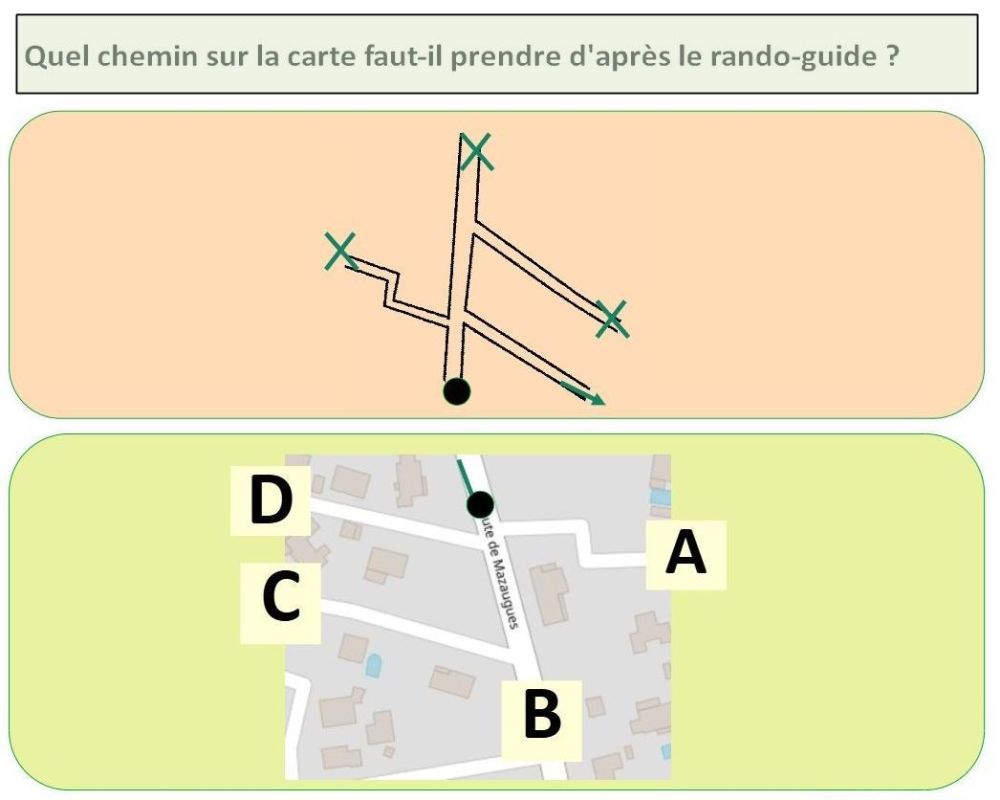 Quel chemin sur la carte faut-il prendre d'après le rando-guide ?

D

ute de Mazaugues

A

C

B