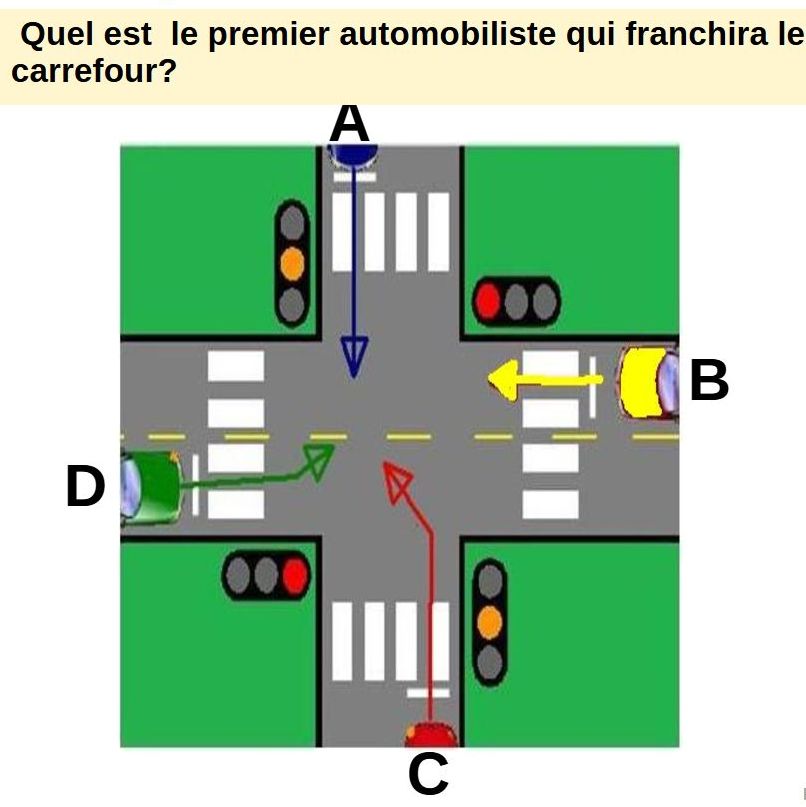 Quel est le premier automobiliste qui franchira le carrefour?

A

B

D

C