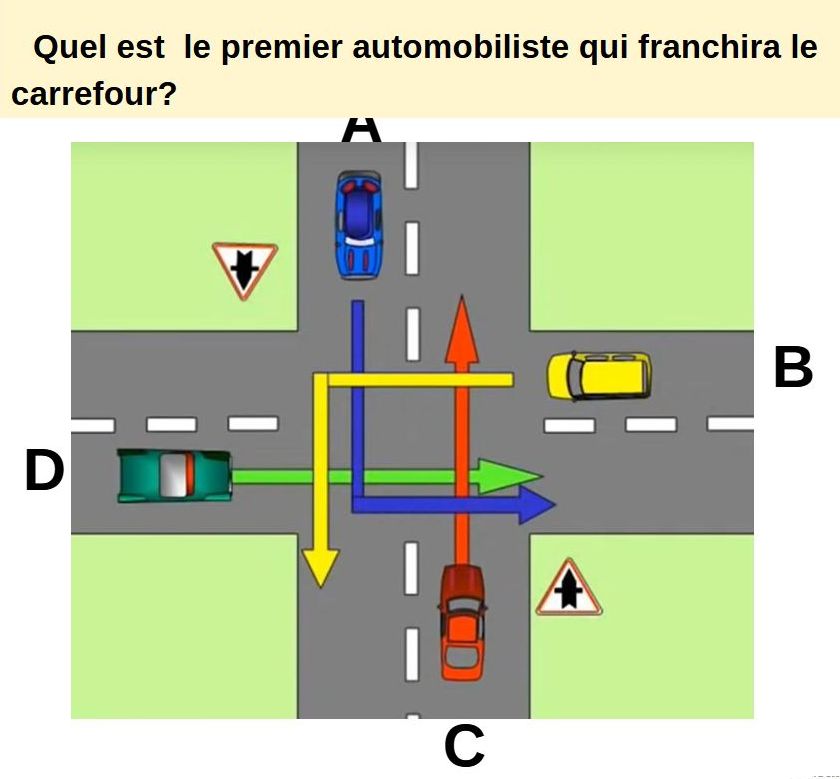 Quel est  le premier automobiliste qui franchira le carrefour?

A

B

D

C